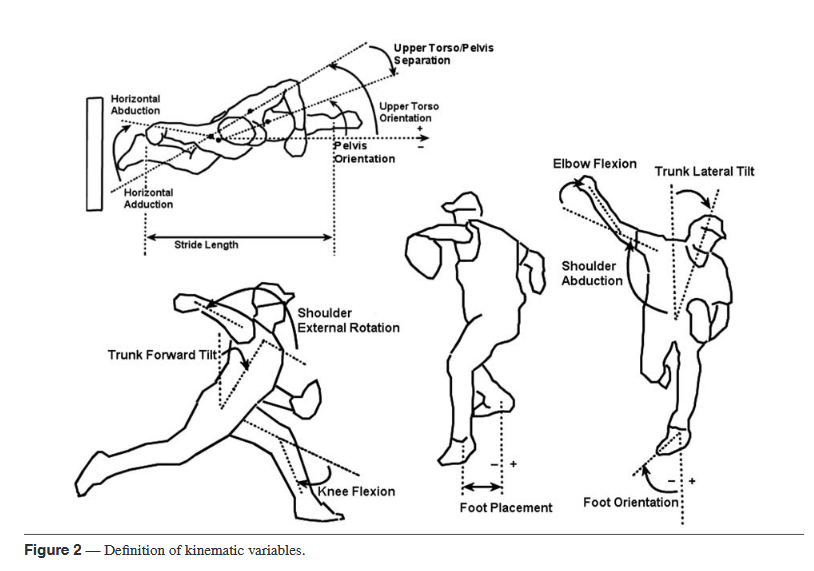 Upper Torso/Pelvis Separation

Horizontal Abduction

Upper Torso Orientation

+

−

Pelvis Orientation

Horizontal Adduction

Stride Length

Elbow Flexion

Trunk Lateral Tilt

Shoulder Abduction

Shoulder External Rotation

Trunk Forward Tilt

Knee Flexion

− +

Foot Placement

− +

Foot Orientation

Figure 2 — Definition of kinematic variables.